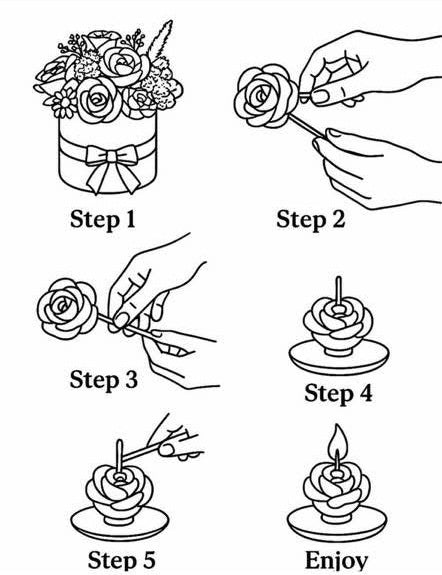 Step 1

Step 2

Step 3

Step 4

Step 5

Enjoy